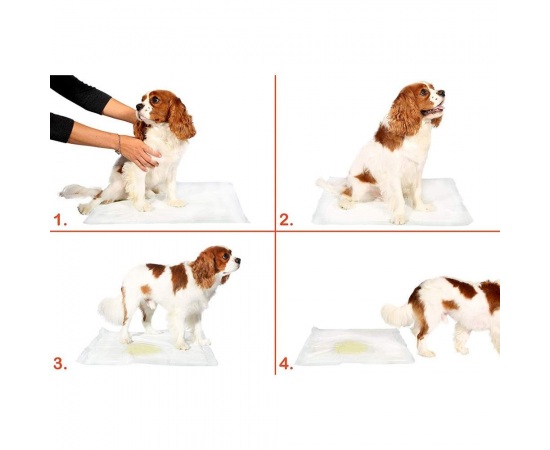 1.

2.

3.

4.